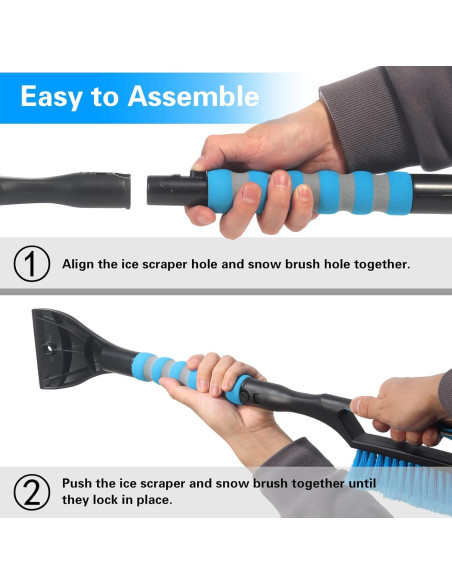 Easy to Assemble

① Align the ice scraper hole and snow brush hole together.

② Push the ice scraper and snow brush together until they lock in place.