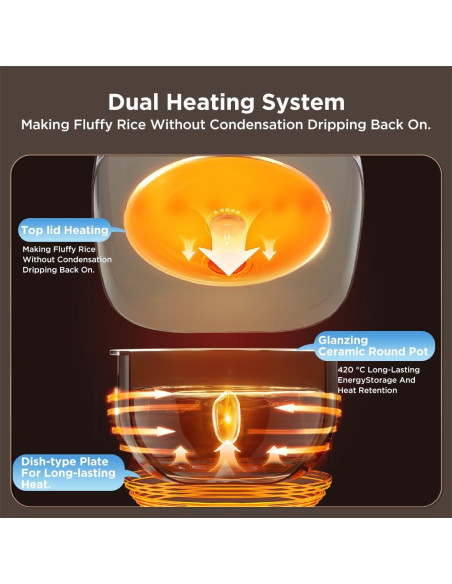 Dual Heating System
Making Fluffy Rice Without Condensation Dripping Back On.

Top lid Heating
Making Fluffy Rice Without Condensation Dripping Back On.

Glanzing Ceramic Round Pot
420 °C Long-Lasting EnergyStorage And Heat Retention

Dish-type Plate For Long-lasting Heat.