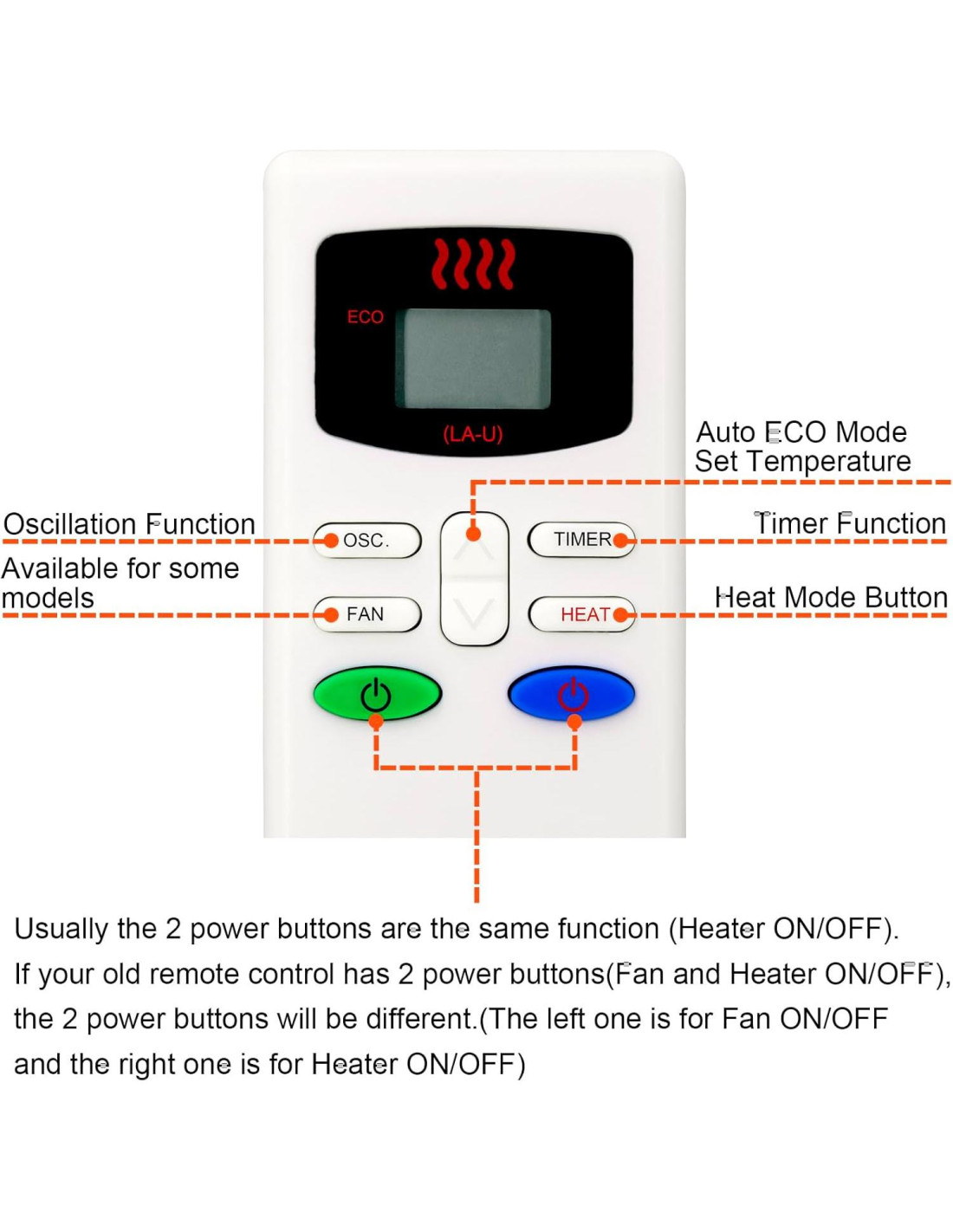 ECO

(LA-U)

Auto ECO Mode
Set Temperature

Oscillation Function

OSC.

TIMER

Timer Function

Available for some models

FAN

HEAT

Heat Mode Button

Usually the 2 power buttons are the same function (Heater ON/OFF).
If your old remote control has 2 power buttons(Fan and Heater ON/OFF), the 2 power buttons will be different.(The left one is for Fan ON/OFF and the right one is for Heater ON/OFF)