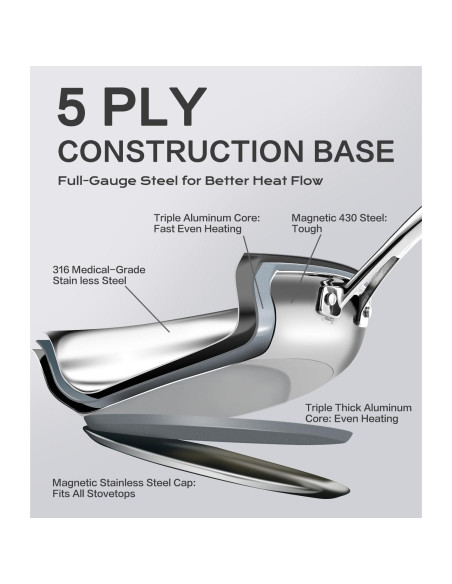 5 PLY
CONSTRUCTION BASE

Full-Gauge Steel for Better Heat Flow

Triple Aluminum Core: Fast Even Heating

Magnetic 430 Steel: Tough

316 Medical-Grade Stain less Steel

Triple Thick Aluminum Core: Even Heating

Magnetic Stainless Steel Cap: Fits All Stovetops