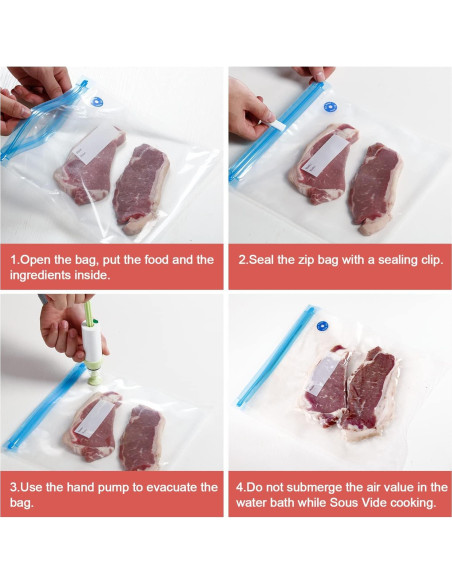 1.Open the bag, put the food and the ingredients inside.

2.Seal the zip bag with a sealing clip.

3.Use the hand pump to evacuate the bag.

4.Do not submerge the air value in the water bath while Sous Vide cooking.