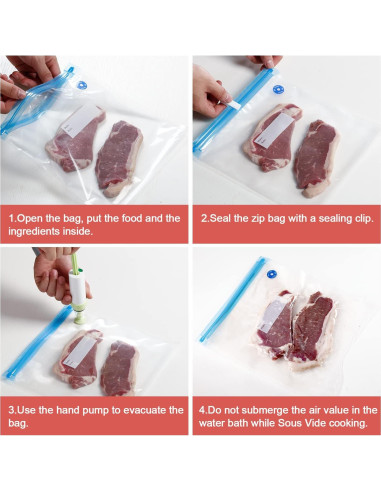 1.Open the bag, put the food and the ingredients inside.

2.Seal the zip bag with a sealing clip.

3.Use the hand pump to evacuate the bag.

4.Do not submerge the air value in the water bath while Sous Vide cooking.