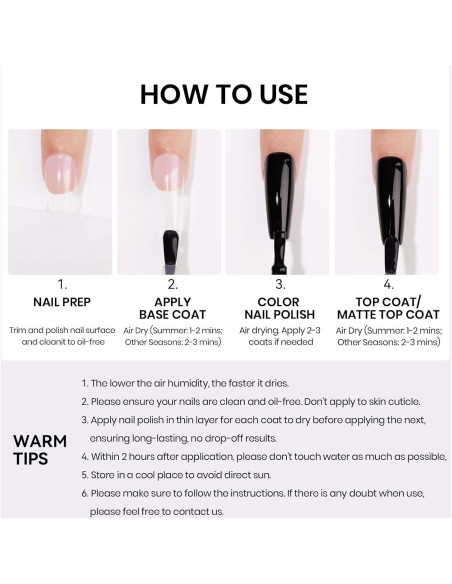 HOW TO USE

1.
NAIL PREP
Trim and polish nail surface and cleanit to oil-free

2.
APPLY BASE COAT
Air Dry (Summer: 1-2 mins; Other Seasons: 2-3 mins)

3.
COLOR NAIL POLISH
Air drying. Apply 2-3 coats if needed

4.
TOP COAT/ MATTE TOP COAT
Air Dry (Summer: 1-2 mins; Other Seasons: 2-3 mins)

WARM TIPS

1. The lower the air humidity, the faster it dries.
2. Please ensure your nails are clean and oil-free. Don't apply to skin cuticle.
3. Apply nail polish in thin layer for each coat to dry before applying the next, ensuring long-lasting, no drop-off results.
4. Within 2 hours after application, please don't touch water as much as possible,
5. Store in a cool place to avoid direct sun.
6. Please make sure to follow the instructions. If there is any doubt when use, please feel free to contact us.