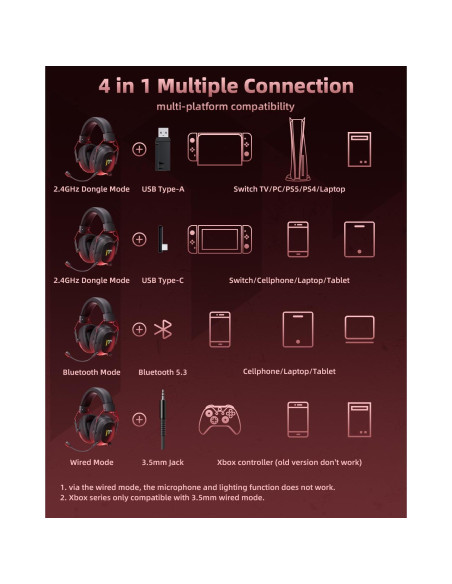 4 in 1 Multiple Connection

multi-platform compatibility

2.4GHz Dongle Mode USB Type-A Switch TV/PC/PS5/PS4/Laptop

2.4GHz Dongle Mode USB Type-C Switch/Cellphone/Laptop/Tablet

Bluetooth Mode Bluetooth 5.3 Cellphone/Laptop/Tablet

Wired Mode 3.5mm Jack Xbox controller (old version don't work)

1. via the wired mode, the microphone and lighting function does not work.
2. Xbox series only compatible with 3.5mm wired mode.