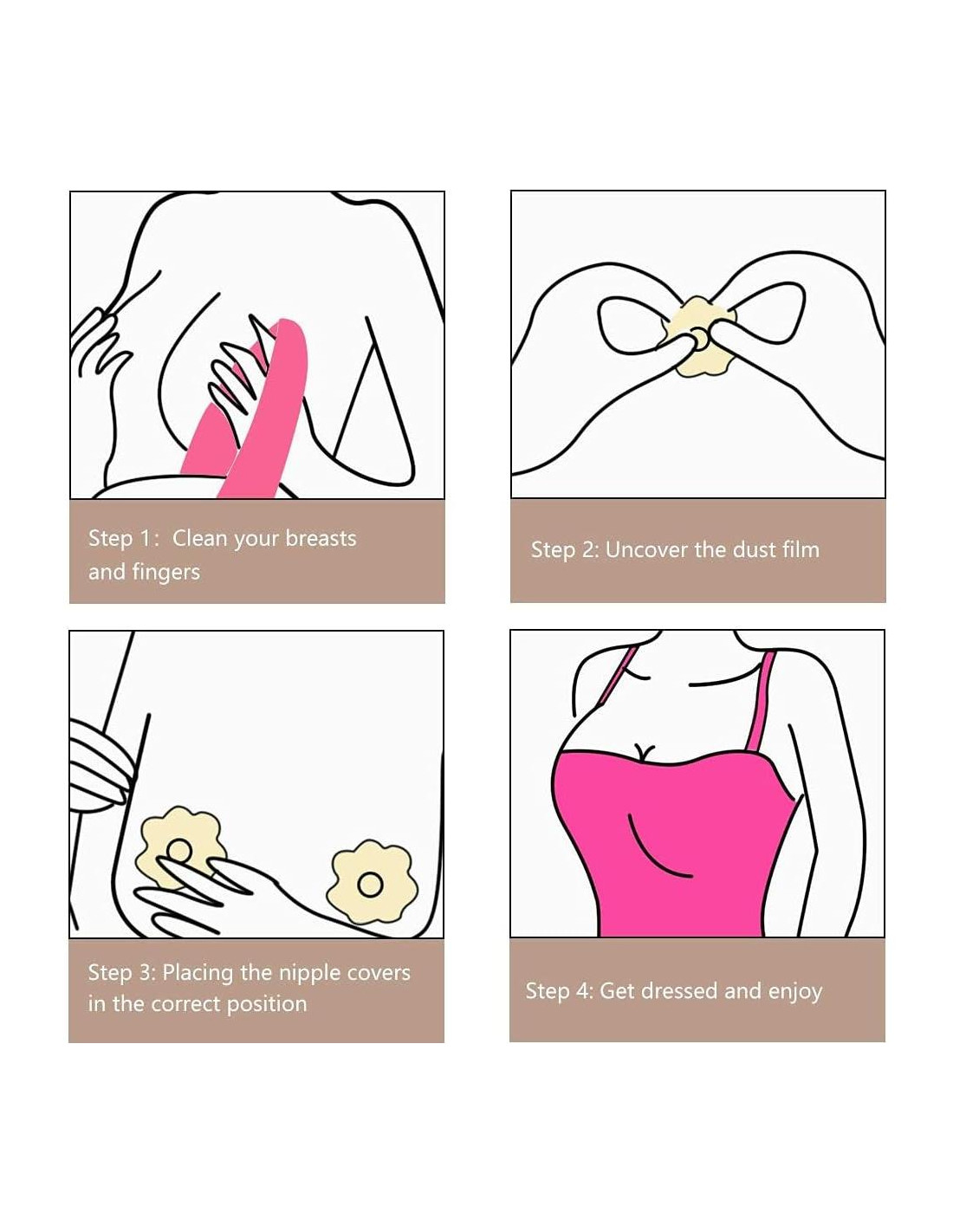 Step 1: Clean your breasts and fingers

Step 2: Uncover the dust film

Step 3: Placing the nipple covers in the correct position

Step 4: Get dressed and enjoy