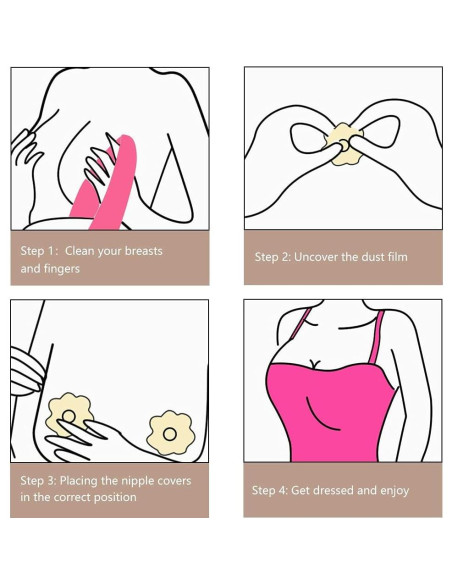 Step 1: Clean your breasts and fingers

Step 2: Uncover the dust film

Step 3: Placing the nipple covers in the correct position

Step 4: Get dressed and enjoy