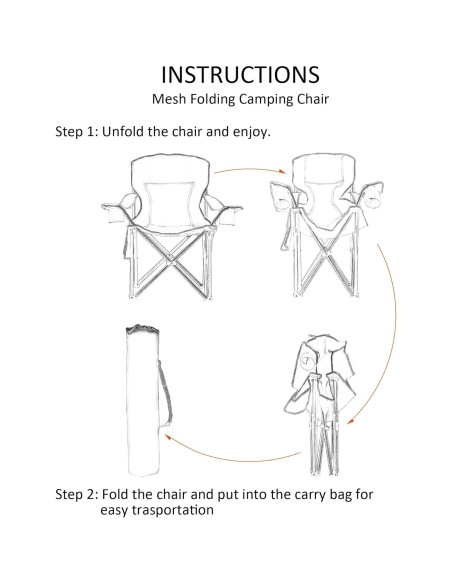 INSTRUCTIONS
Mesh Folding Camping Chair

Step 1: Unfold the chair and enjoy.

Step 2: Fold the chair and put into the carry bag for easy trasportation