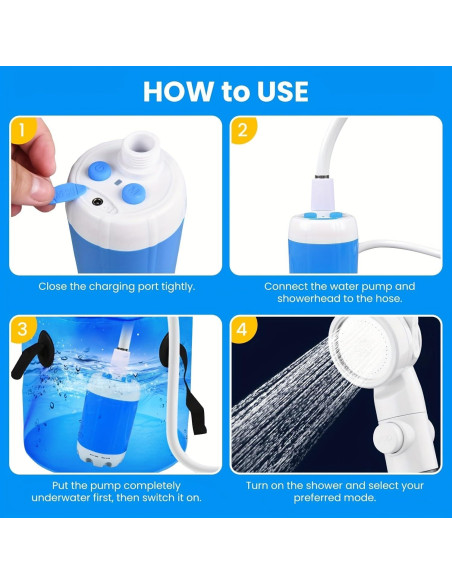 HOW to USE

1

Close the charging port tightly.

2

Connect the water pump and showerhead to the hose.

3

Put the pump completely underwater first, then switch it on.

4

Turn on the shower and select your preferred mode.