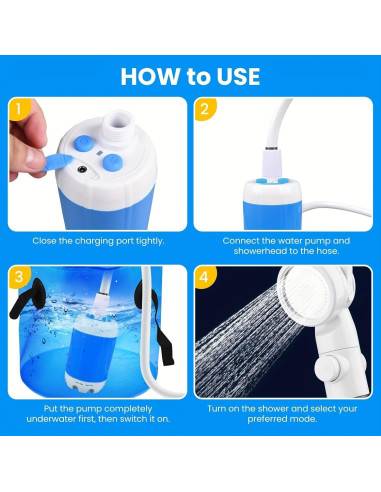 HOW to USE

1

Close the charging port tightly.

2

Connect the water pump and showerhead to the hose.

3

Put the pump completely underwater first, then switch it on.

4

Turn on the shower and select your preferred mode.