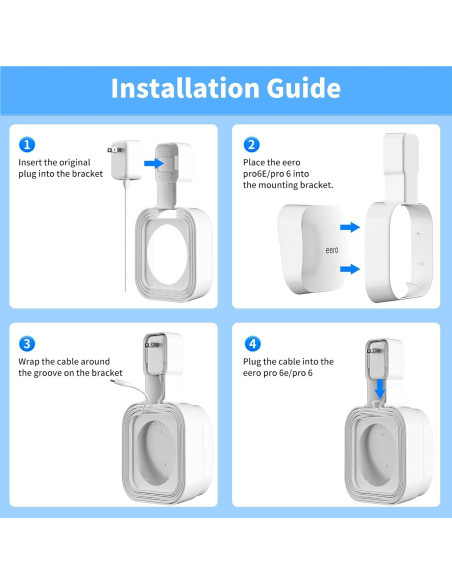 Installation Guide

1
Insert the original plug into the bracket

2
Place the eero pro6E/pro 6 into the mounting bracket.

eero

3
Wrap the cable around the groove on the bracket

4
Plug the cable into the eero pro 6e/pro 6