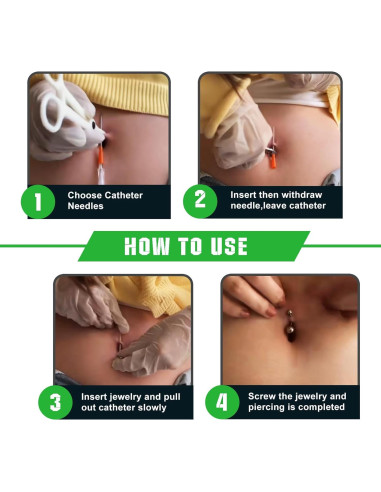 1 Choose Catheter Needles

2 Insert then withdraw needle,leave catheter

HOW TO USE

3 Insert jewelry and pull out catheter slowly

4 Screw the jewelry and piercing is completed