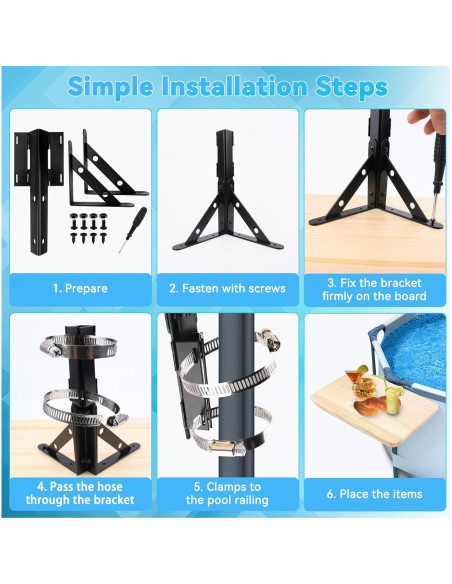 Simple Installation Steps

1. Prepare

2. Fasten with screws

3. Fix the bracket firmly on the board

4. Pass the hose through the bracket

5. Clamps to the pool railing

6. Place the items