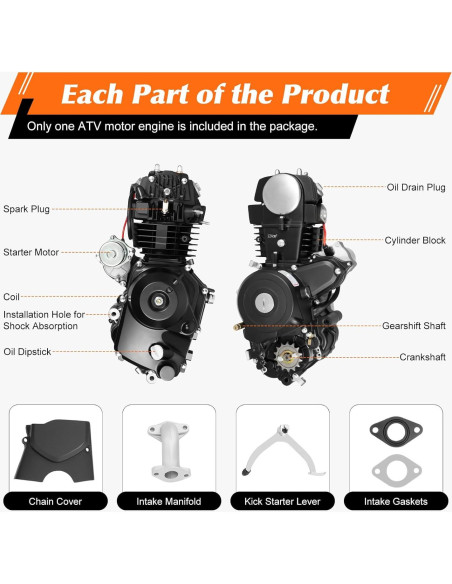 Each Part of the Product

Only one ATV motor engine is included in the package.

Spark Plug

Starter Motor

Coil

Installation Hole for Shock Absorption

Oil Dipstick

Oil Drain Plug

Cylinder Block

Gearshift Shaft

Crankshaft

Chain Cover

Intake Manifold

Kick Starter Lever

Intake Gaskets