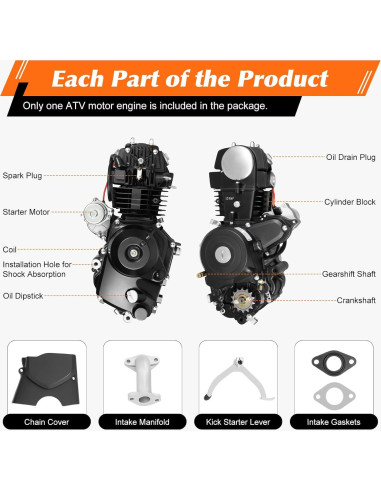 Each Part of the Product

Only one ATV motor engine is included in the package.

Spark Plug

Starter Motor

Coil

Installation Hole for Shock Absorption

Oil Dipstick

Oil Drain Plug

Cylinder Block

Gearshift Shaft

Crankshaft

Chain Cover

Intake Manifold

Kick Starter Lever

Intake Gaskets