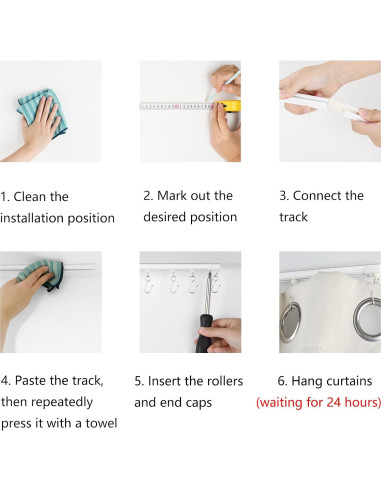 1. Clean the installation position

2. Mark out the desired position

3. Connect the track

4. Paste the track, then repeatedly press it with a towel

5. Insert the rollers and end caps

6. Hang curtains (waiting for 24 hours)