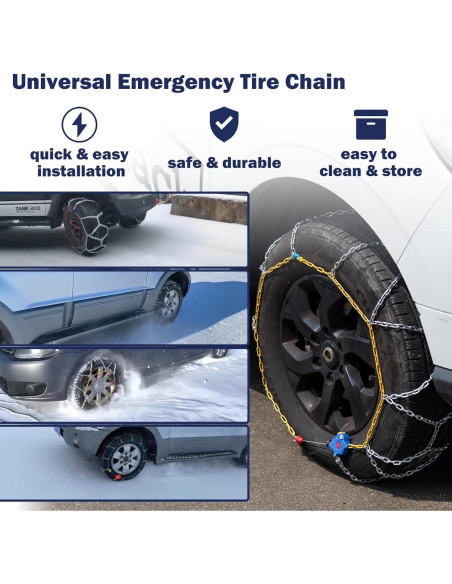 Universal Emergency Tire Chain

quick & easy installation

safe & durable

easy to clean & store

TANK 300