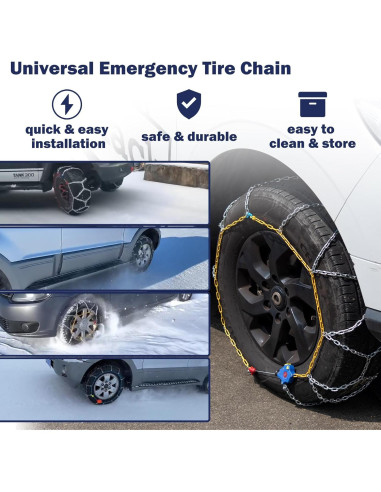 Universal Emergency Tire Chain

quick & easy installation

safe & durable

easy to clean & store

TANK 300