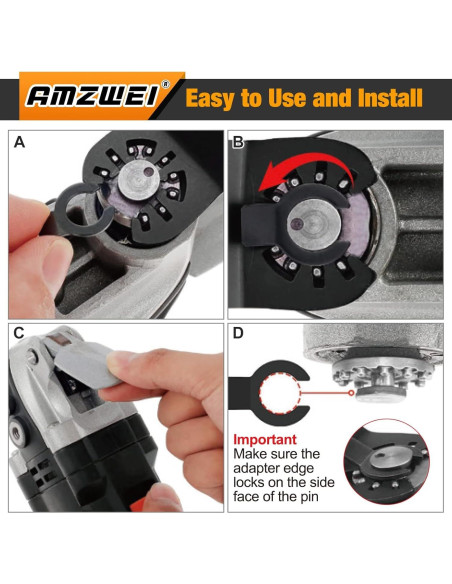 AMZWEI®
Easy to Use and Install

A

B

C

D

Important
Make sure the adapter edge locks on the side face of the pin