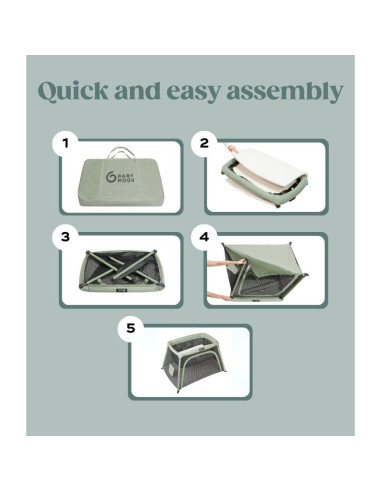 Quick and easy assembly

1

BABY MOOV

2

3

4

5