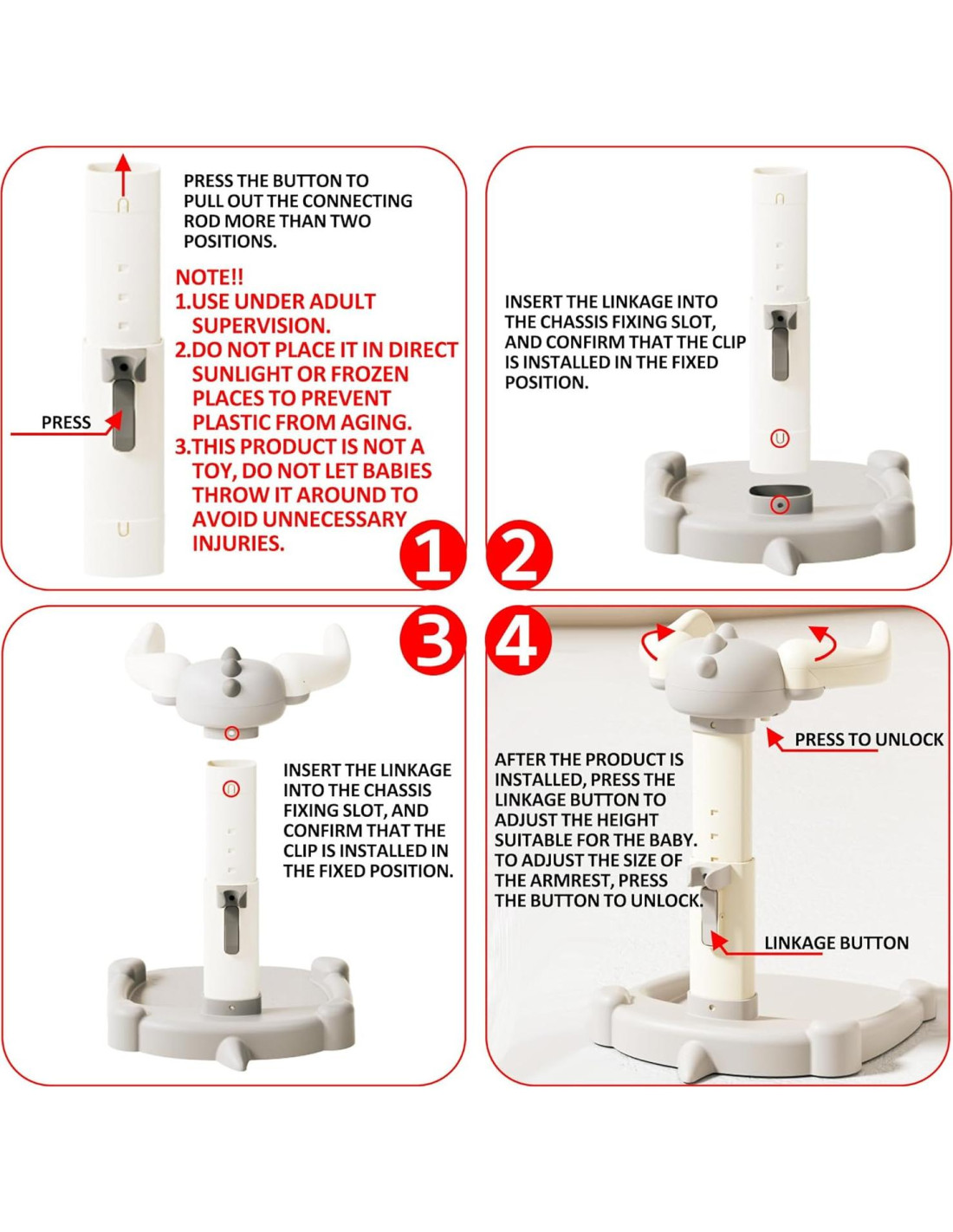 PRESS THE BUTTON TO PULL OUT THE CONNECTING ROD MORE THAN TWO POSITIONS.

NOTE!!
1.USE UNDER ADULT SUPERVISION.
2.DO NOT PLACE IT IN DIRECT SUNLIGHT OR FROZEN PLACES TO PREVENT PLASTIC FROM AGING.
3.THIS PRODUCT IS NOT A TOY, DO NOT LET BABIES THROW IT AROUND TO AVOID UNNECESSARY INJURIES.

PRESS

1

INSERT THE LINKAGE INTO THE CHASSIS FIXING SLOT, AND CONFIRM THAT THE CLIP IS INSTALLED IN THE FIXED POSITION.

2

3

INSERT THE LINKAGE INTO THE CHASSIS FIXING SLOT, AND CONFIRM THAT THE CLIP IS INSTALLED IN THE FIXED POSITION.

4

PRESS TO UNLOCK

AFTER THE PRODUCT IS INSTALLED, PRESS THE LINKAGE BUTTON TO ADJUST THE HEIGHT SUITABLE FOR THE BABY. TO ADJUST THE SIZE OF THE ARMREST, PRESS THE BUTTON TO UNLOCK.

LINKAGE BUTTON