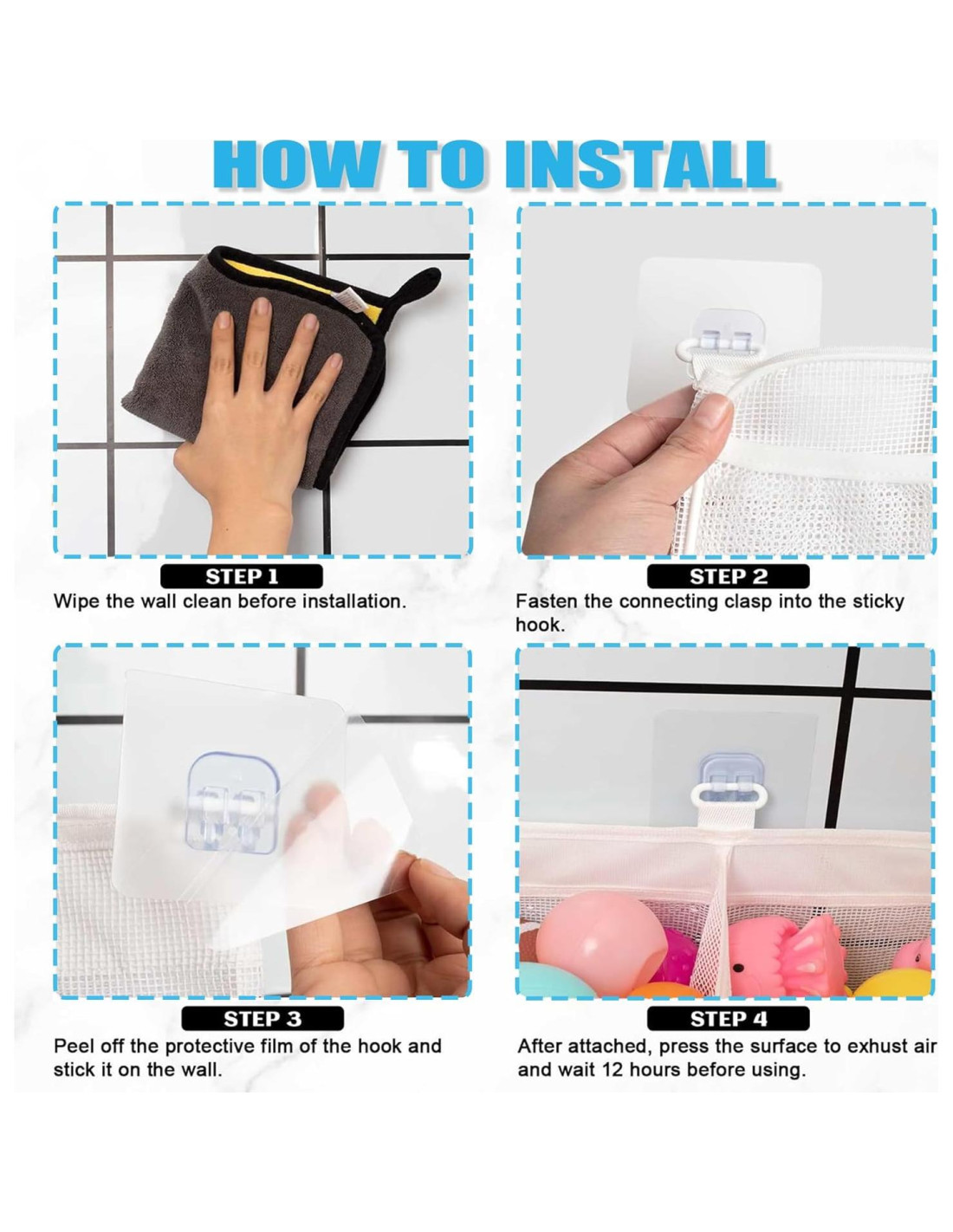 HOW TO INSTALL

STEP 1
Wipe the wall clean before installation.

STEP 2
Fasten the connecting clasp into the sticky hook.

STEP 3
Peel off the protective film of the hook and stick it on the wall.

STEP 4
After attached, press the surface to exhust air and wait 12 hours before using.