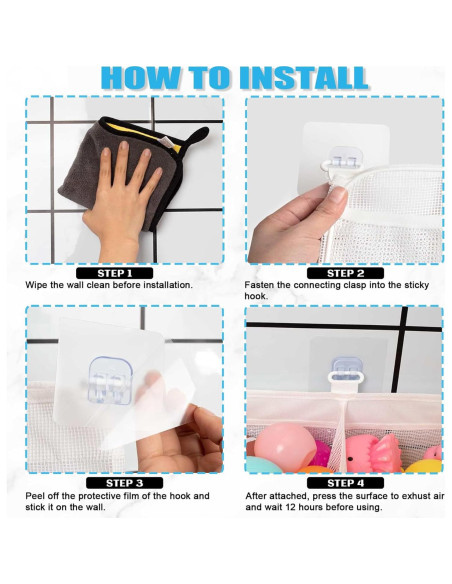 HOW TO INSTALL

STEP 1
Wipe the wall clean before installation.

STEP 2
Fasten the connecting clasp into the sticky hook.

STEP 3
Peel off the protective film of the hook and stick it on the wall.

STEP 4
After attached, press the surface to exhust air and wait 12 hours before using.