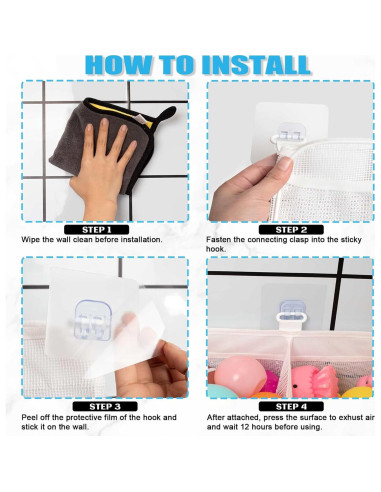 HOW TO INSTALL

STEP 1

Wipe the wall clean before installation.

STEP 2

Fasten the connecting clasp into the sticky hook.

STEP 3

Peel off the protective film of the hook and stick it on the wall.

STEP 4

After attached, press the surface to exhust air and wait 12 hours before using.