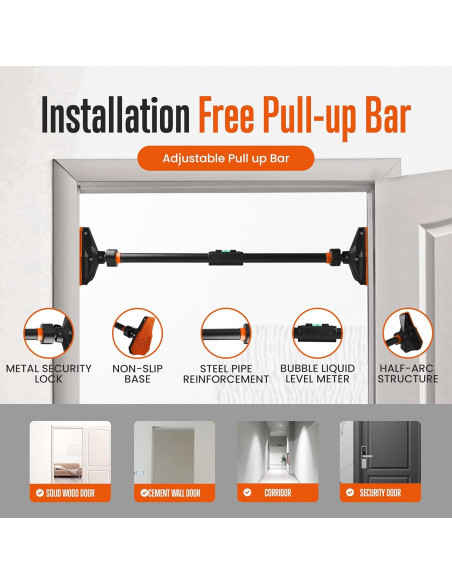 Installation Free Pull-up Bar

Adjustable Pull up Bar

METAL SECURITY LOCK

NON-SLIP BASE

STEEL PIPE REINFORCEMENT

BUBBLE LIQUID LEVEL METER

HALF-ARC STRUCTURE

SOLID WOOD DOOR

CEMENT WALL DOOR

CORRIDOR

SECURITY DOOR