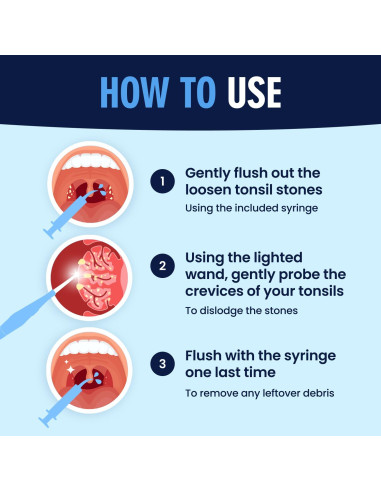 HOW TO USE

1 Gently flush out the loosen tonsil stones

Using the included syringe

2 Using the lighted wand, gently probe the crevices of your tonsils

To dislodge the stones

3 Flush with the syringe one last time

To remove any leftover debris