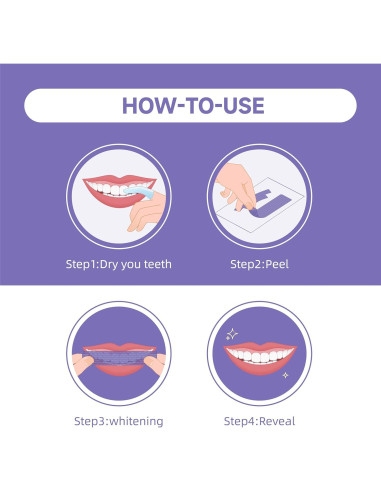 HOW-TO-USE

Step1:Dry you teeth

Step2:Peel

Step3:whitening

Step4:Reveal