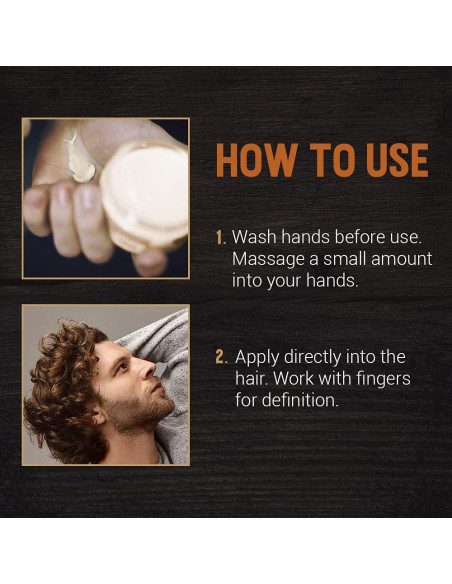 HOW TO USE

1. Wash hands before use. Massage a small amount into your hands.

2. Apply directly into the hair. Work with fingers for definition.