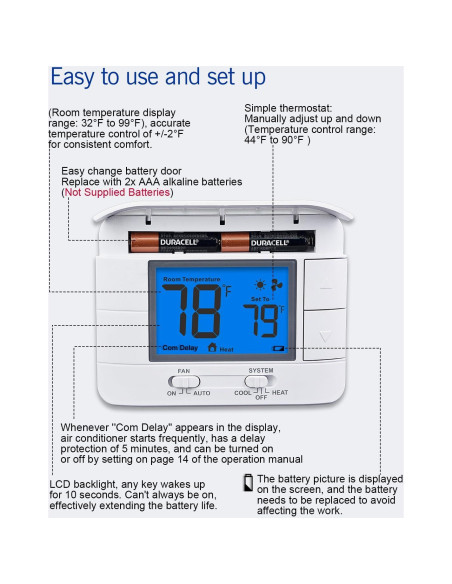 Easy to use and set up

(Room temperature display range: 32°F to 99°F), accurate temperature control of +/-2°F for consistent comfort.

Simple thermostat: Manually adjust up and down (Temperature control range: 44°F to 90°F )

Easy change battery door
Replace with 2x AAA alkaline batteries
(Not Supplied Batteries)

DURACELL
DURACELL

Room Temperature
78 °F
Set To
79 °F
Com Delay
Heat

FAN
ON AUTO

SYSTEM
COOL OFF HEAT

Whenever "Com Delay" appears in the display, air conditioner starts frequently, has a delay protection of 5 minutes, and can be turned on or off by setting on page 14 of the operation manual

LCD backlight, any key wakes up for 10 seconds. Can't always be on, effectively extending the battery life.

The battery picture is displayed on the screen, and the battery needs to be replaced to avoid affecting the work.