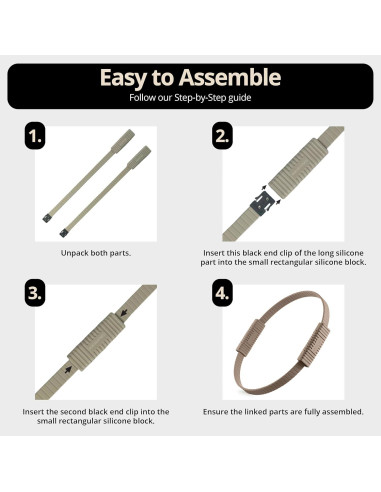 Easy to Assemble
Follow our Step-by-Step guide

1.
Unpack both parts.

2.
Insert this black end clip of the long silicone part into the small rectangular silicone block.

3.
Insert the second black end clip into the small rectangular silicone block.

4.
Ensure the linked parts are fully assembled.