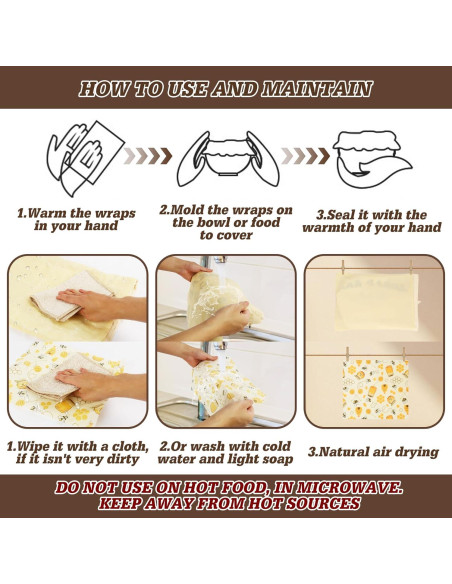 HOW TO USE AND MAINTAIN

1.Warm the wraps in your hand

2.Mold the wraps on the bowl or food to cover

3.Seal it with the warmth of your hand

1.Wipe it with a cloth, if it isn't very dirty

2.Or wash with cold water and light soap

3.Natural air drying

DO NOT USE ON HOT FOOD, IN MICROWAVE. KEEP AWAY FROM HOT SOURCES