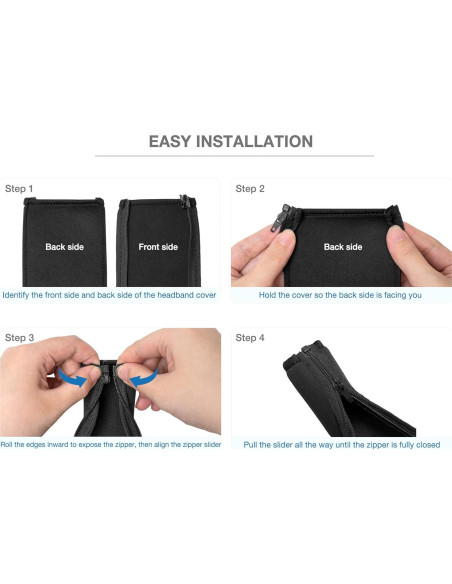 EASY INSTALLATION

Step 1

Back side

Front side

Identify the front side and back side of the headband cover

Step 2

Back side

Hold the cover so the back side is facing you

Step 3

Roll the edges inward to expose the zipper, then align the zipper slider

Step 4

Pull the slider all the way until the zipper is fully closed