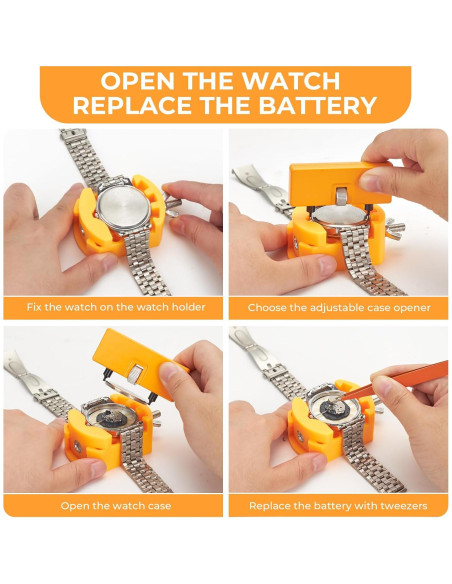 OPEN THE WATCH
REPLACE THE BATTERY

Fix the watch on the watch holder

Choose the adjustable case opener

Open the watch case

Replace the battery with tweezers