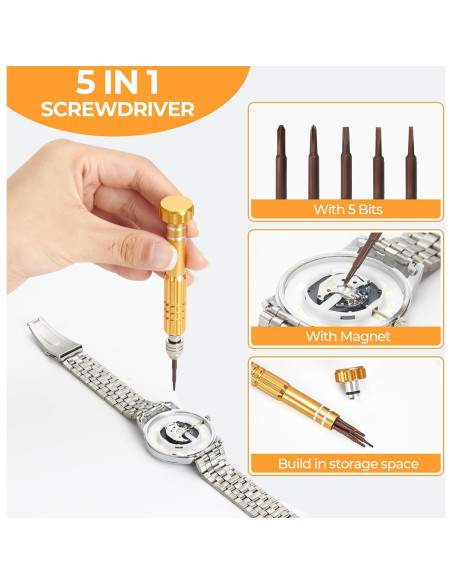 5 IN 1
SCREWDRIVER

With 5 Bits

With Magnet

Build in storage space