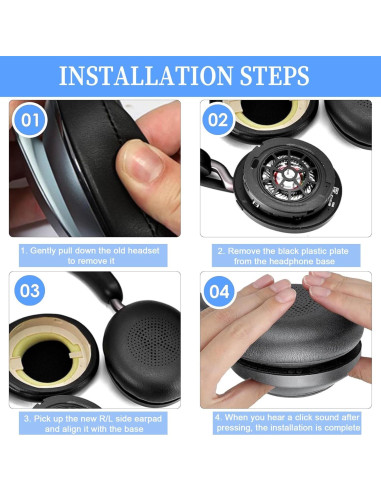 INSTALLATION STEPS

01

1. Gently pull down the old headset to remove it

02

2. Remove the black plastic plate from the headphone base

03

3. Pick up the new R/L side earpad and align it with the base

04

4. When you hear a click sound after pressing, the installation is complete