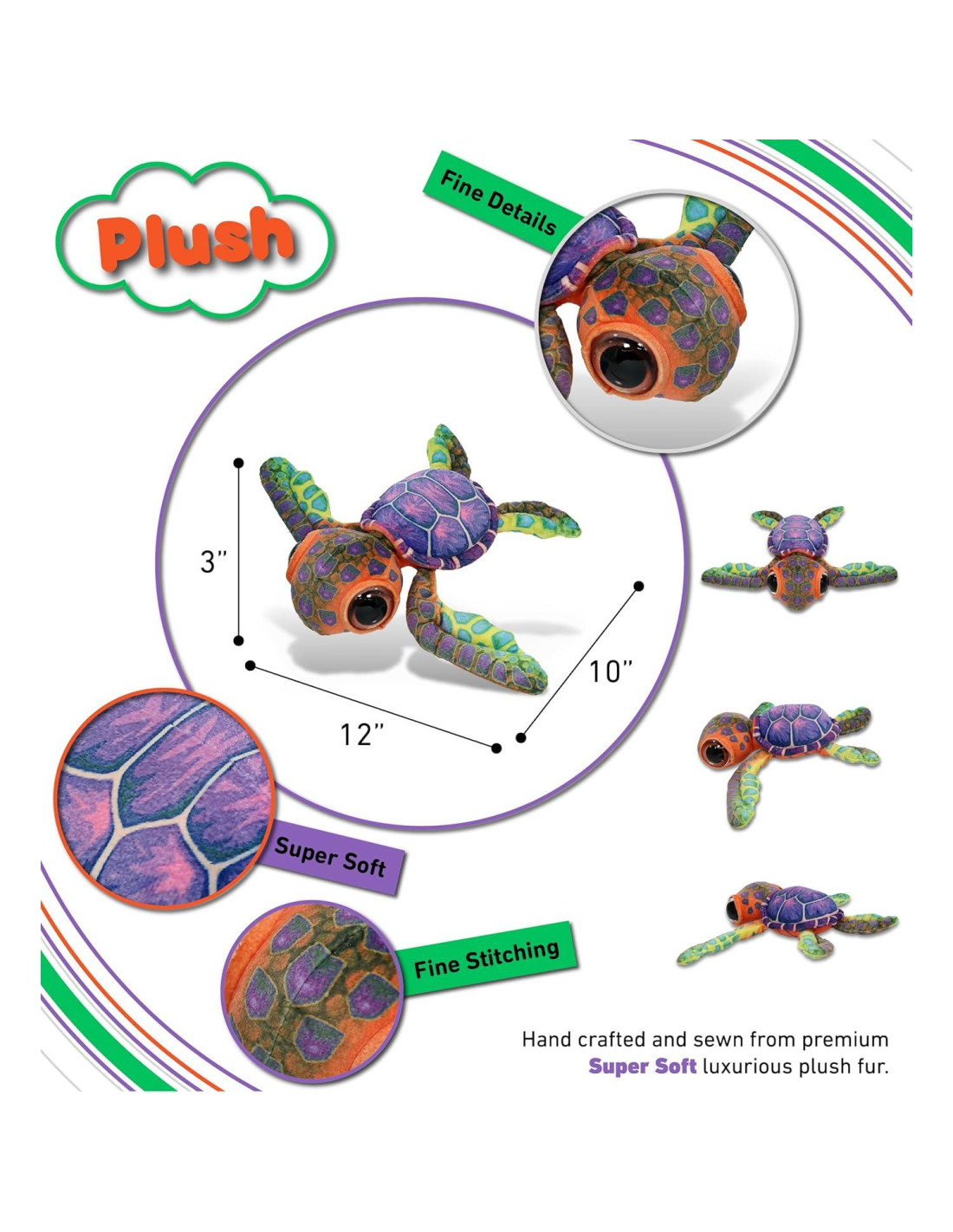 Plush

Fine Details

3"

10"

12"

Super Soft

Fine Stitching

Hand crafted and sewn from premium Super Soft luxurious plush fur.