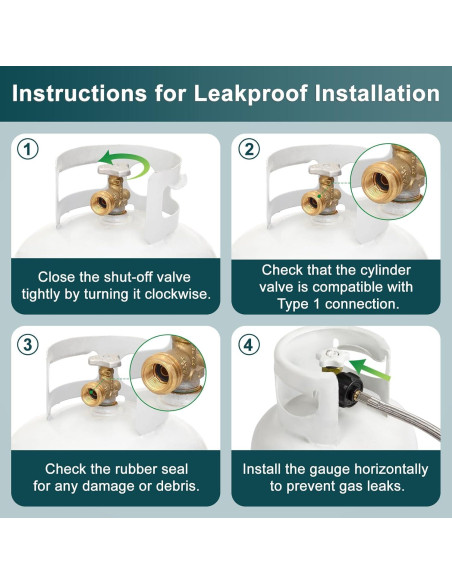 Instructions for Leakproof Installation

1

Close the shut-off valve tightly by turning it clockwise.

2

Check that the cylinder valve is compatible with Type 1 connection.

3

Check the rubber seal for any damage or debris.

4

Install the gauge horizontally to prevent gas leaks.