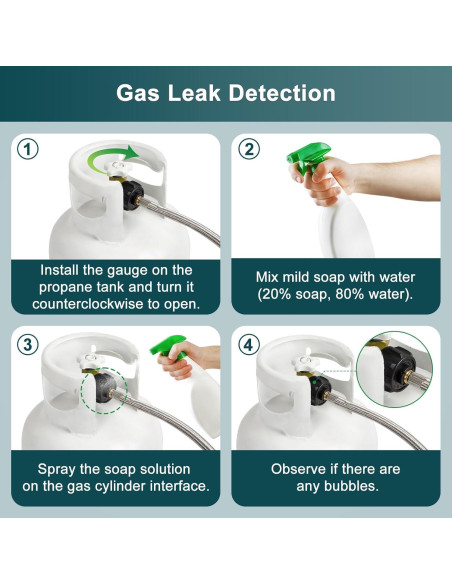 Gas Leak Detection

1

Install the gauge on the propane tank and turn it counterclockwise to open.

2

Mix mild soap with water (20% soap, 80% water).

3

Spray the soap solution on the gas cylinder interface.

4

Observe if there are any bubbles.