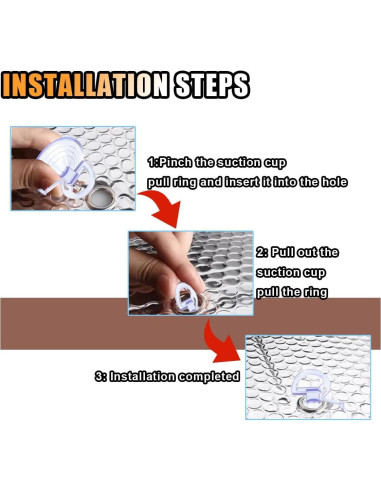 INSTALLATION STEPS

1:Pinch the suction cup pull ring and insert it into the hole

2: Pull out the suction cup pull the ring

3: Installation completed