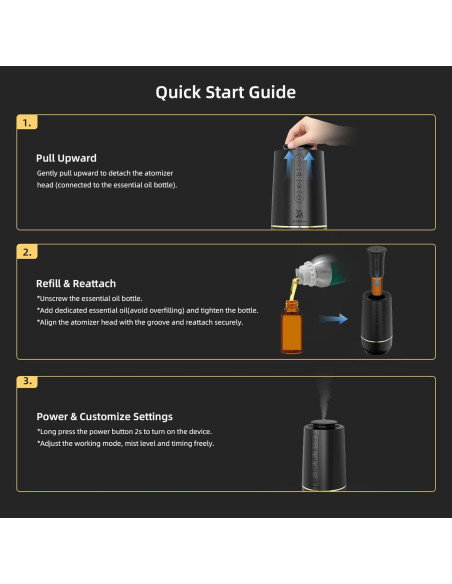 Quick Start Guide

1.

Pull Upward

Gently pull upward to detach the atomizer head (connected to the essential oil bottle).

2.

Refill & Reattach

*Unscrew the essential oil bottle.
*Add dedicated essential oil(avoid overfilling) and tighten the bottle.
*Align the atomizer head with the groove and reattach securely.

3.

Power & Customize Settings

*Long press the power button 2s to turn on the device.
*Adjust the working mode, mist level and timing freely.