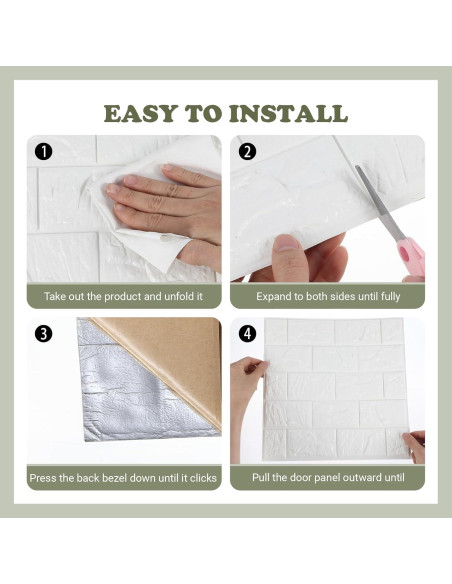 EASY TO INSTALL

1
Take out the product and unfold it

2
Expand to both sides until fully

3
Press the back bezel down until it clicks

4
Pull the door panel outward until