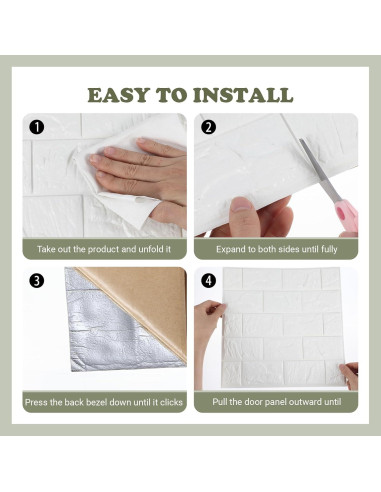 EASY TO INSTALL

1

Take out the product and unfold it

2

Expand to both sides until fully

3

Press the back bezel down until it clicks

4

Pull the door panel outward until