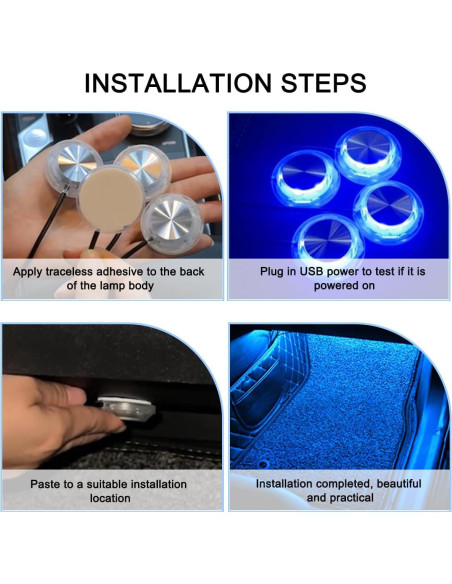 INSTALLATION STEPS

Apply traceless adhesive to the back of the lamp body

Plug in USB power to test if it is powered on

Paste to a suitable installation location

Installation completed, beautiful and practical