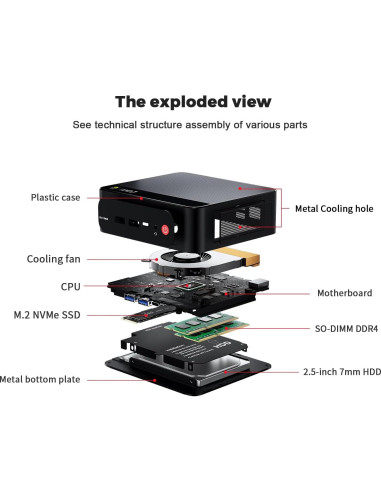 The exploded view

See technical structure assembly of various parts

Plastic case

Metal Cooling hole

Cooling fan

CPU

Motherboard

M.2 NVMe SSD

SO-DIMM DDR4

Metal bottom plate

2.5-inch 7mm HDD