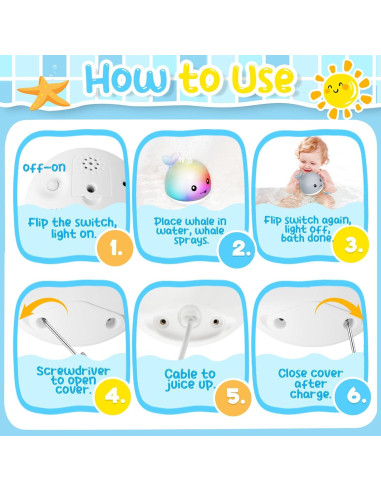 How to Use

off-on

Flip the switch, light on.

1.

Place whale in water, whale sprays.

2.

Flip switch again, light off, bath done.

3.

Screwdriver to open cover.

4.

Cable to juice up.

5.

Close cover after charge.

6.