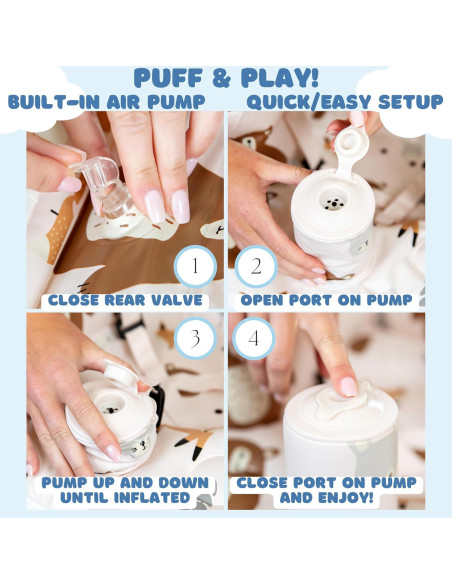 PUFF & PLAY!
BUILT-IN AIR PUMP
QUICK/EASY SETUP

1
CLOSE REAR VALVE

2
OPEN PORT ON PUMP

3
PUMP UP AND DOWN UNTIL INFLATED

4
CLOSE PORT ON PUMP AND ENJOY!