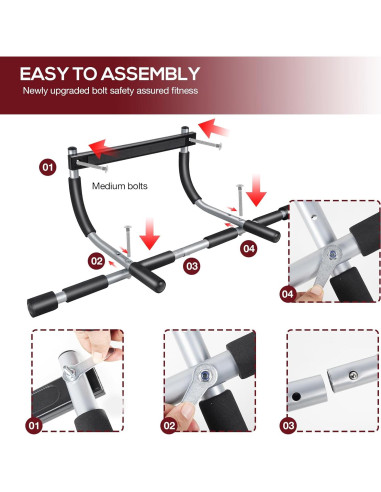 EASY TO ASSEMBLY
Newly upgraded bolt safety assured fitness

01
Medium bolts
02
03
04

04

01
02
03